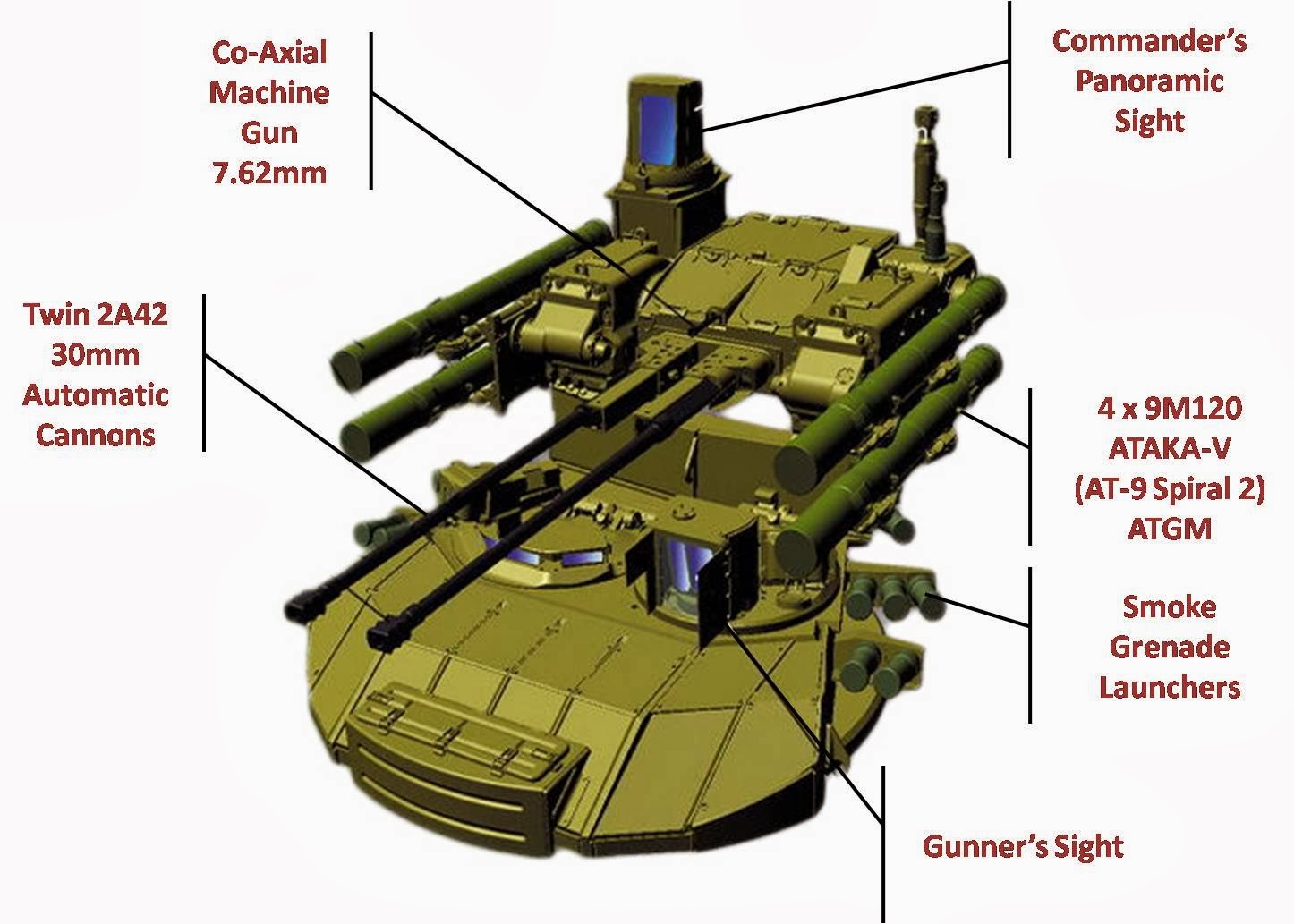 Co-Axial Machine Gun 7.62mm

Commander's Panoramic Sight

Twin 2A42 30mm Automatic Cannons

4 x 9M120 ATAKA-V (AT-9 Spiral 2) ATGM

Smoke Grenade Launchers

Gunner's Sight